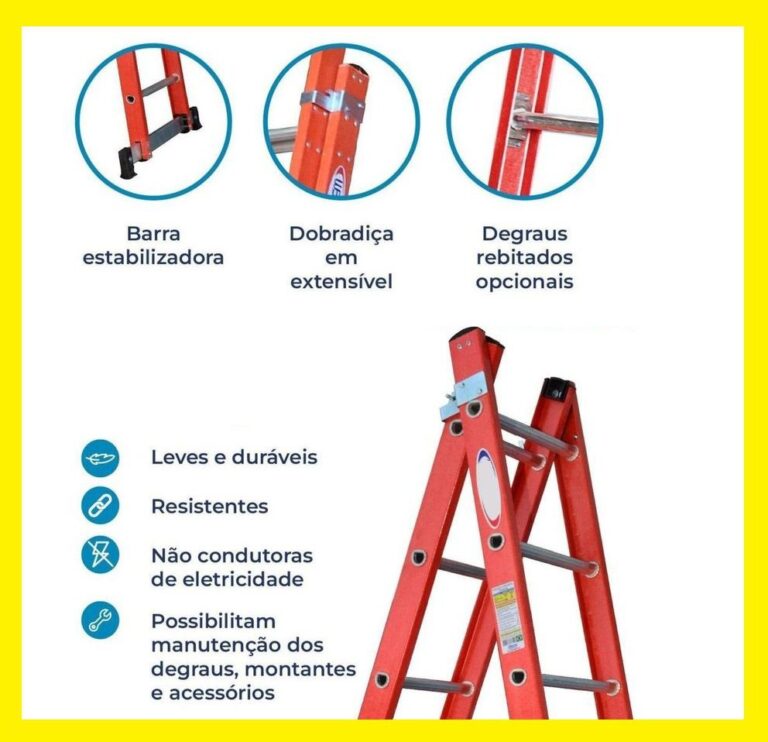 Barra estabilizadora

Dobradiça em extensível

Degraus rebitados opcionais

Leves e duráveis

Resistentes

Não condutoras de eletricidade

Possibilitam manutenção dos degraus, montantes e acessórios